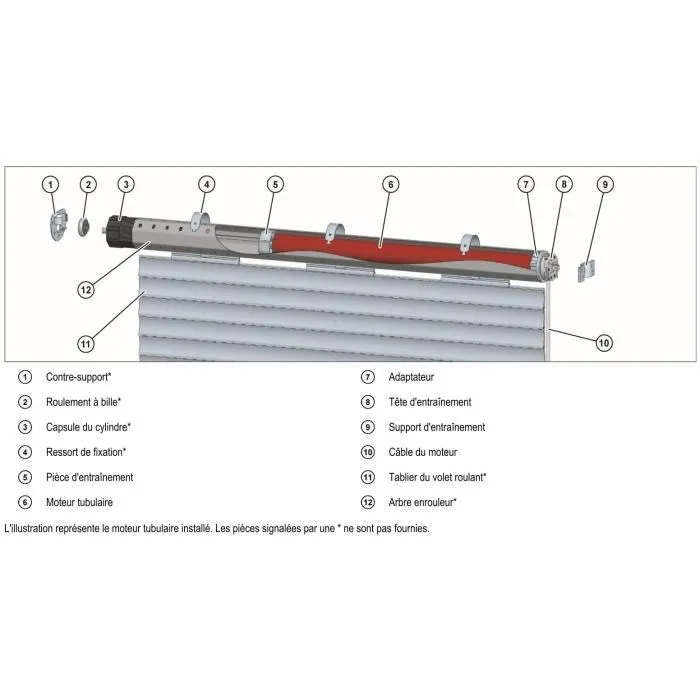 1 2 3 4 5 6 7 8 9

12

11 10

1 Contre-support*
2 Roulement à bille*
3 Capsule du cylindre*
4 Ressort de fixation*
5 Pièce d'entraînement
6 Moteur tubulaire

7 Adaptateur
8 Tête d'entraînement
9 Support d'entraînement
10 Câble du moteur
11 Tablier du volet roulant*
12 Arbre enrouleur*

L'illustration représente le moteur tubulaire installé. Les pièces signalées par une * ne sont pas fournies.