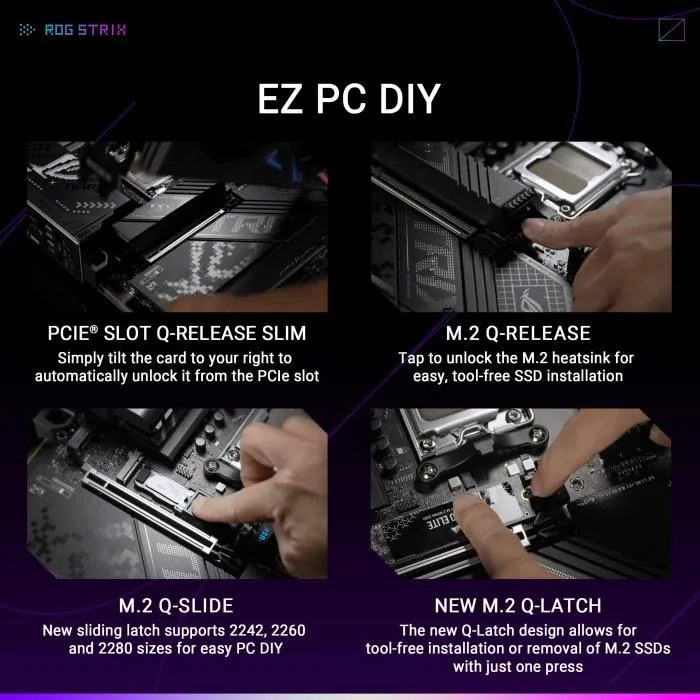 ROG STRIX

EZ PC DIY

PCIE® SLOT Q-RELEASE SLIM
Simply tilt the card to your right to automatically unlock it from the PCIe slot

M.2 Q-RELEASE
Tap to unlock the M.2 heatsink for easy, tool-free SSD installation

M.2 Q-SLIDE
New sliding latch supports 2242, 2260 and 2280 sizes for easy PC DIY

NEW M.2 Q-LATCH
The new Q-Latch design allows for tool-free installation or removal of M.2 SSDs with just one press