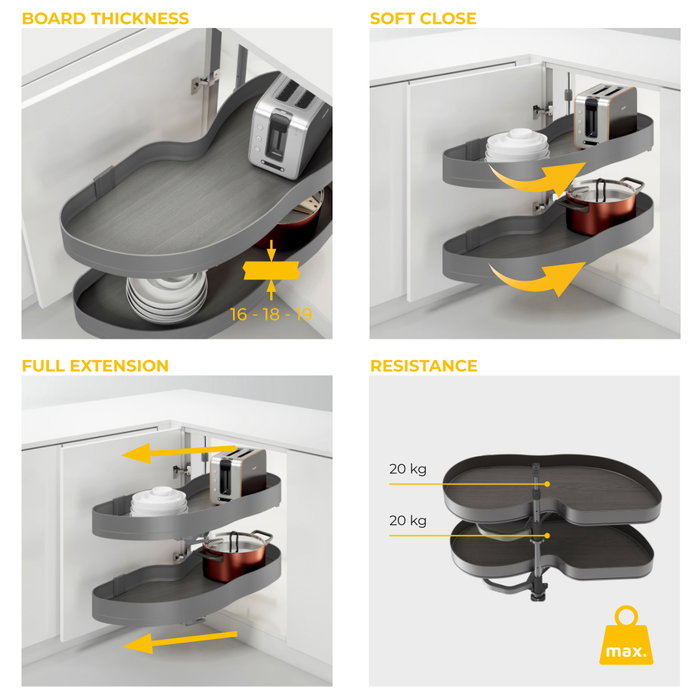 BOARD THICKNESS

16 - 18 - 19

SOFT CLOSE

FULL EXTENSION

RESISTANCE

20 kg

20 kg

max.