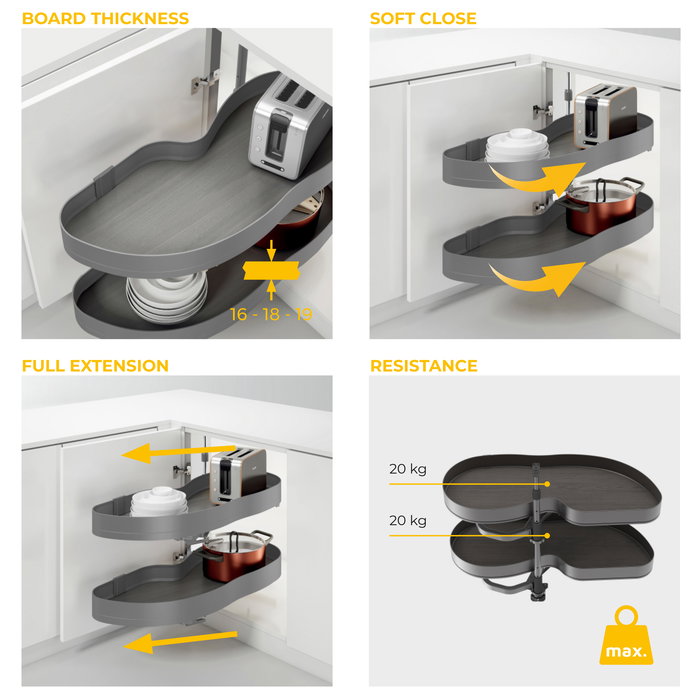 BOARD THICKNESS

16 - 18 - 19

SOFT CLOSE

FULL EXTENSION

RESISTANCE

20 kg

20 kg

max.