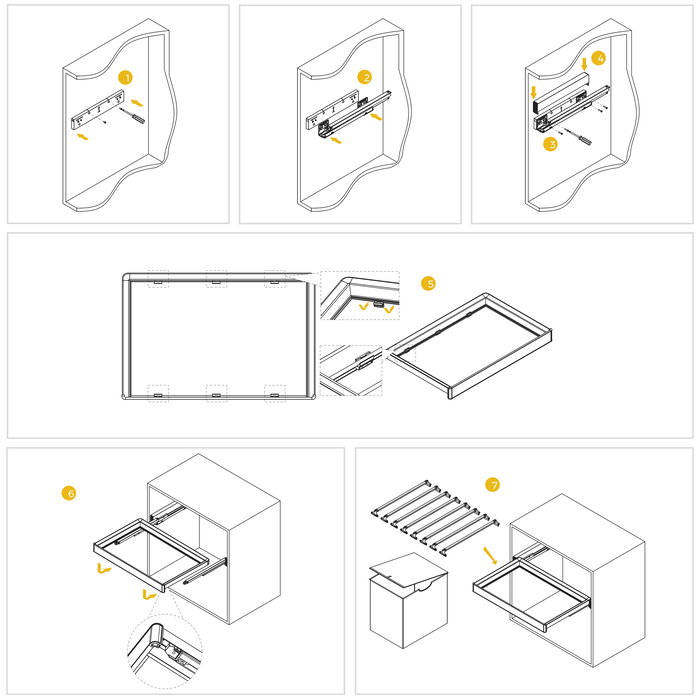 1

2

4

3

5

6

7