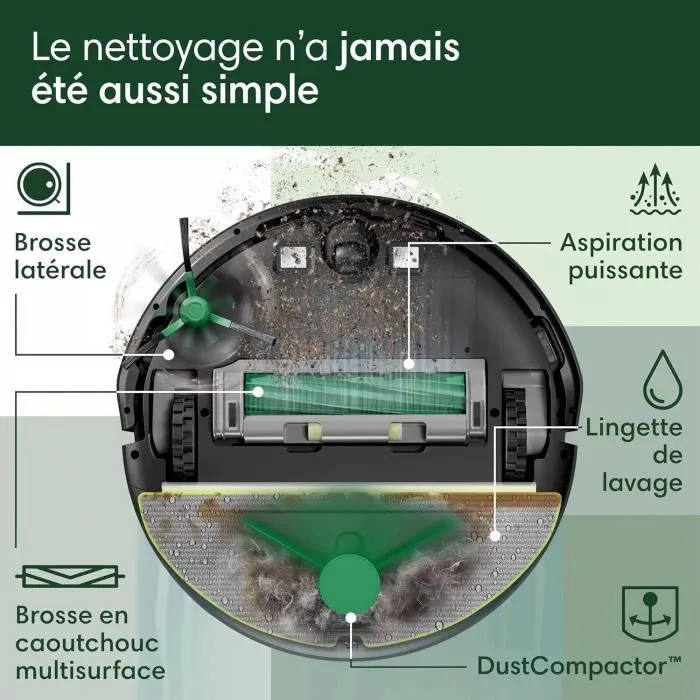 Le nettoyage n'a jamais été aussi simple

Brosse latérale

Aspiration puissante

Lingette de lavage

Brosse en caoutchouc multisurface

DustCompactor™