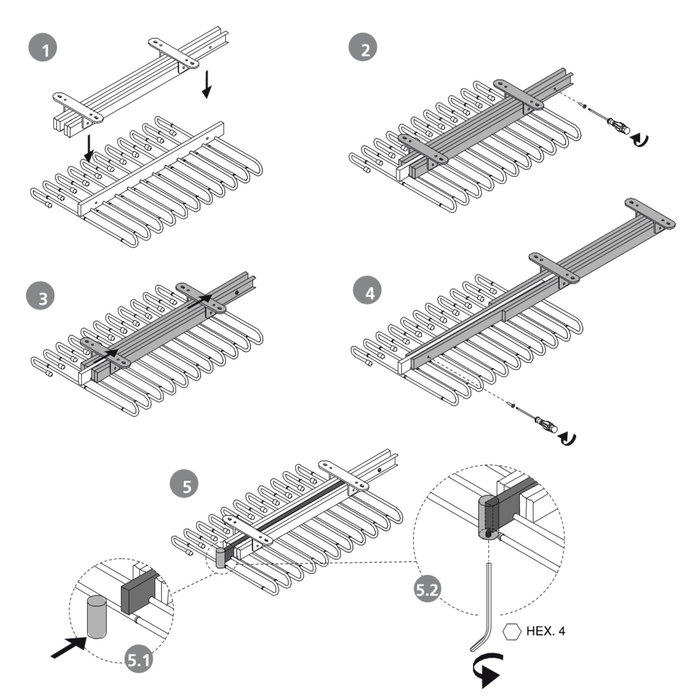 1

2

3

4

5

5.1

5.2

HEX. 4