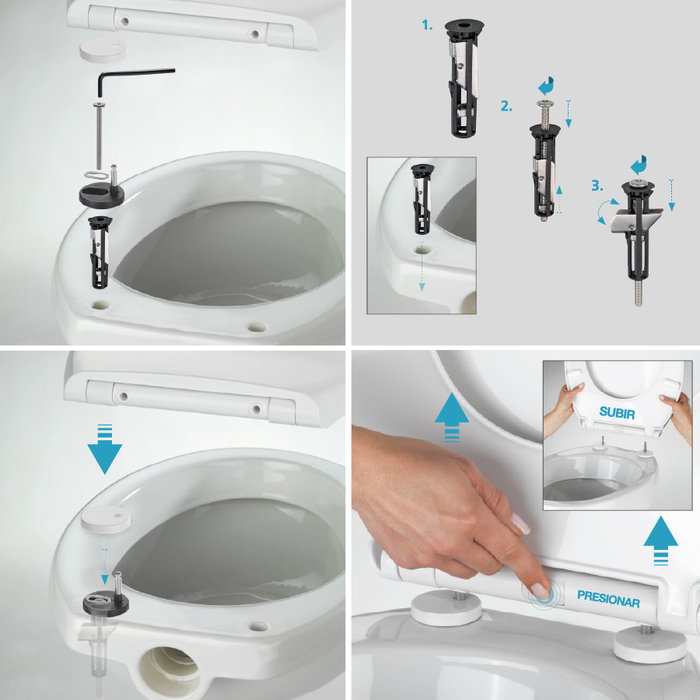 1.

2.

3.

SUBIR

PRESIONAR