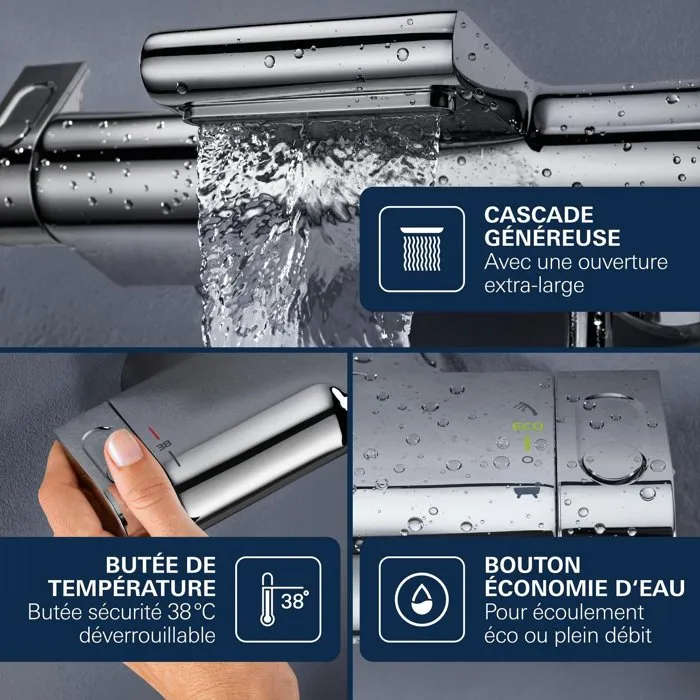 CASCADE GÉNÉREUSE
Avec une ouverture extra-large

38

ECO

BUTÉE DE TEMPÉRATURE
Butée sécurité 38 °C déverrouillable

38°

BOUTON ÉCONOMIE D'EAU
Pour écoulement éco ou plein débit