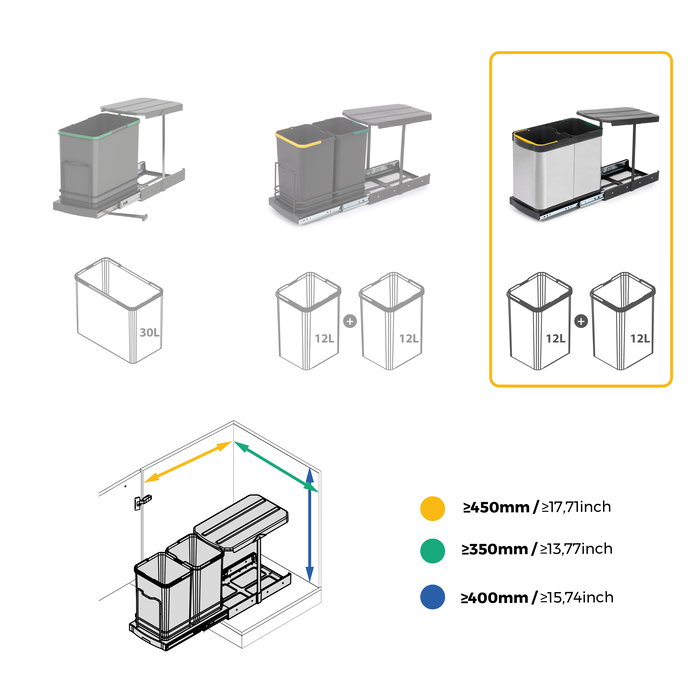 30L

12L + 12L

12L + 12L

≥450mm / ≥17,71inch

≥350mm / ≥13,77inch

≥400mm / ≥15,74inch