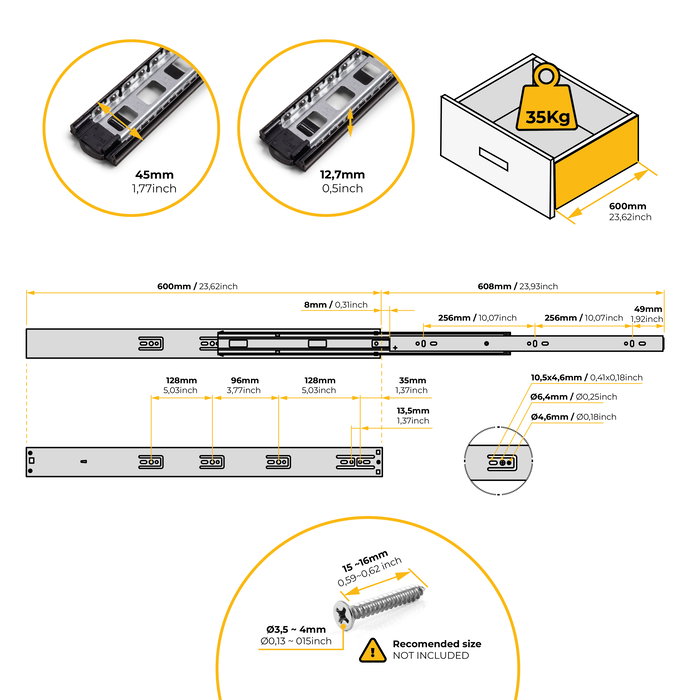 45mm
1,77inch

12,7mm
0,5inch

35Kg

600mm
23,62inch

600mm / 23,62inch

608mm / 23,93inch

8mm / 0,31inch

256mm / 10,07inch

256mm / 10,07inch

49mm
1,92inch

128mm
5,03inch

96mm
3,77inch

128mm
5,03inch

35mm
1,37inch

13,5mm
1,37inch

10,5x4,6mm / 0,41x0,18inch

Ø6,4mm / Ø0,25inch

Ø4,6mm / Ø0,18inch

15 ~16mm
0,59~0,62 inch

Ø3,5 ~ 4mm
Ø0,13 ~ 015inch

Recomended size
NOT INCLUDED