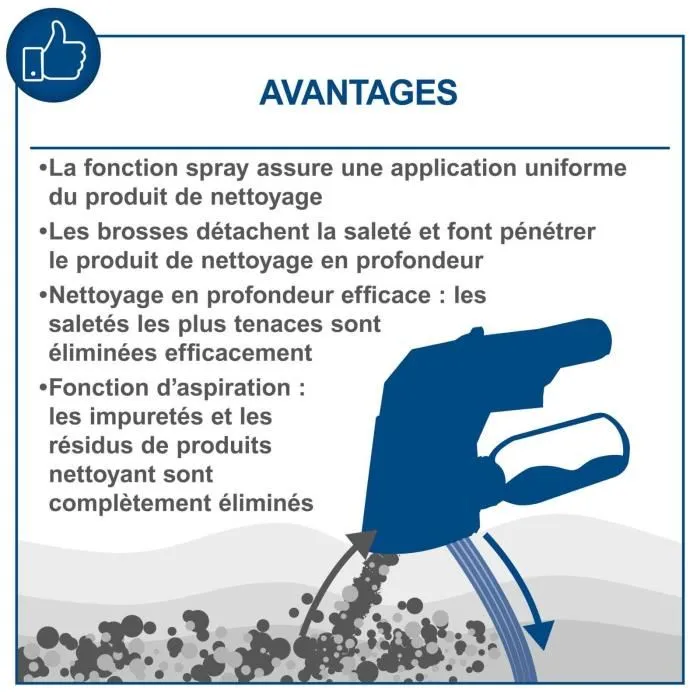 AVANTAGES

•La fonction spray assure une application uniforme du produit de nettoyage

•Les brosses détachent la saleté et font pénétrer le produit de nettoyage en profondeur

•Nettoyage en profondeur efficace : les saletés les plus tenaces sont éliminées efficacement

•Fonction d'aspiration : les impuretés et les résidus de produits nettoyant sont complètement éliminés