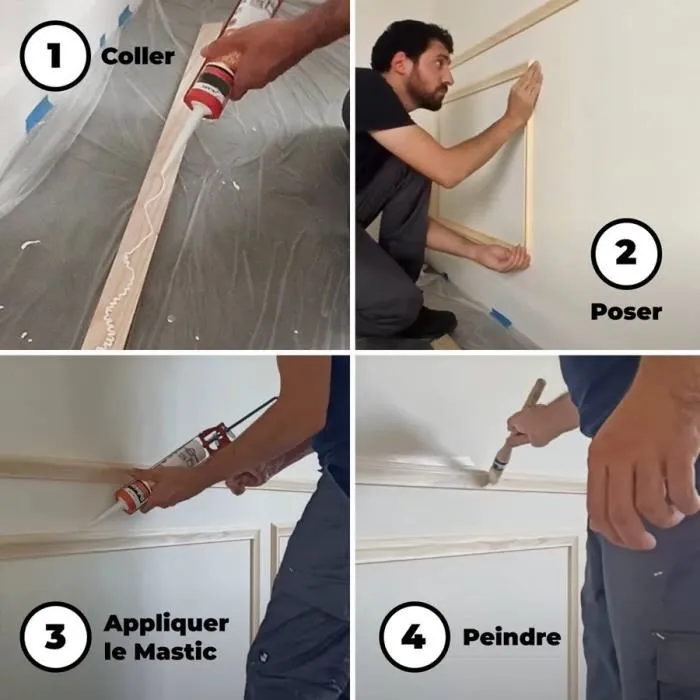 1 Coller

2 Poser

3 Appliquer le Mastic

4 Peindre