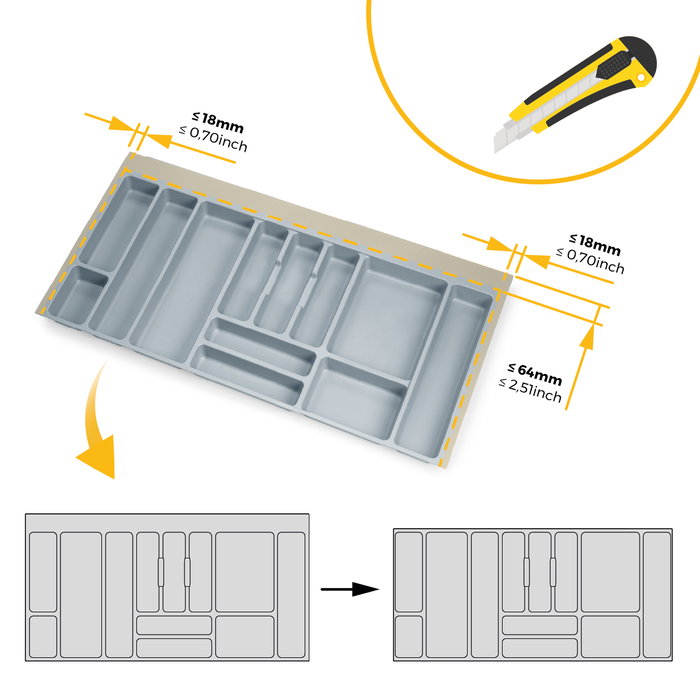 ≤ 18mm
≤ 0,70inch

≤ 18mm
≤ 0,70inch

≤ 64mm
≤ 2,51inch