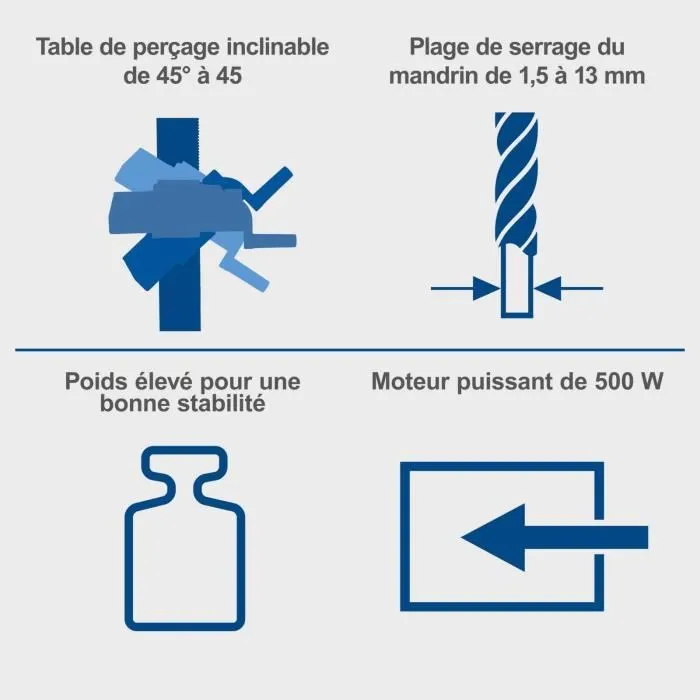 Table de perçage inclinable de 45° à 45

Plage de serrage du mandrin de 1,5 à 13 mm

Poids élevé pour une bonne stabilité

Moteur puissant de 500 W