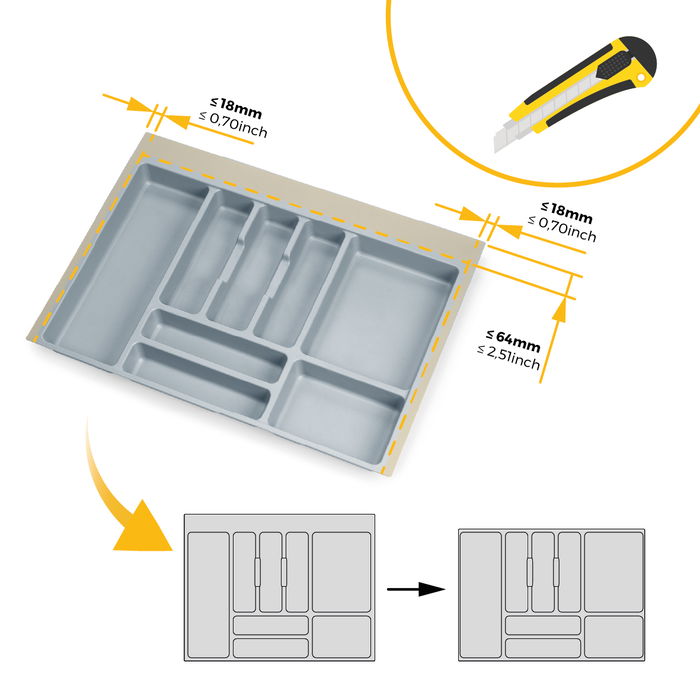 ≤ 18mm
≤ 0,70inch

≤ 18mm
≤ 0,70inch

≤ 64mm
≤ 2,51inch