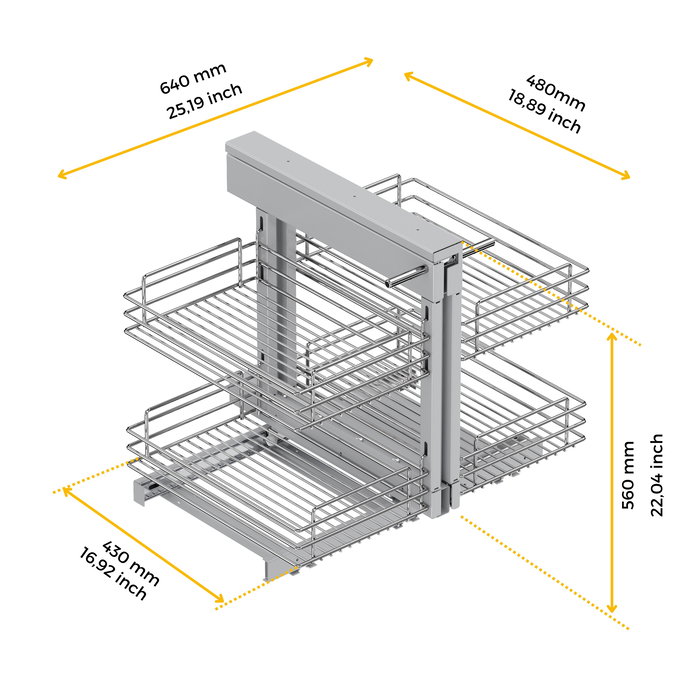 640 mm
25,19 inch

480mm
18,89 inch

560 mm
22,04 inch

430 mm
16,92 inch