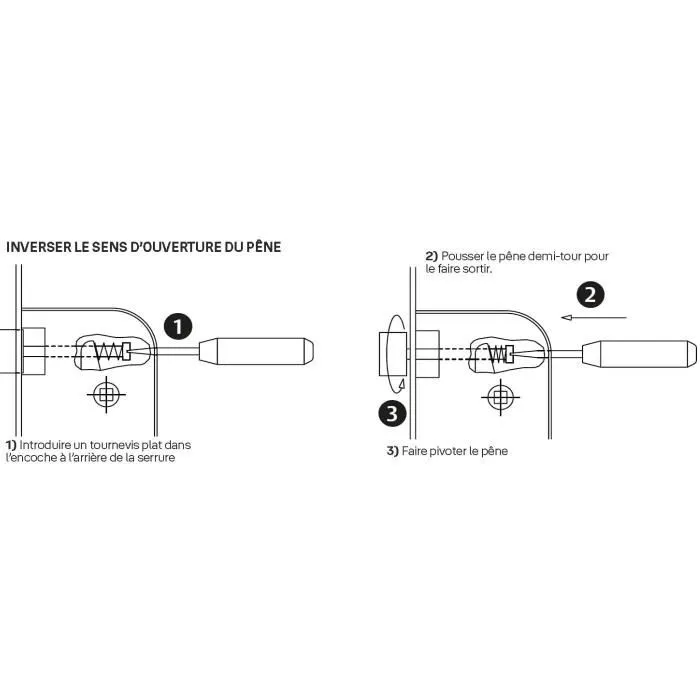 INVERSER LE SENS D'OUVERTURE DU PÊNE

1

1) Introduire un tournevis plat dans l'encoche à l'arrière de la serrure

2) Pousser le pêne demi-tour pour le faire sortir.

2

3

3) Faire pivoter le pêne