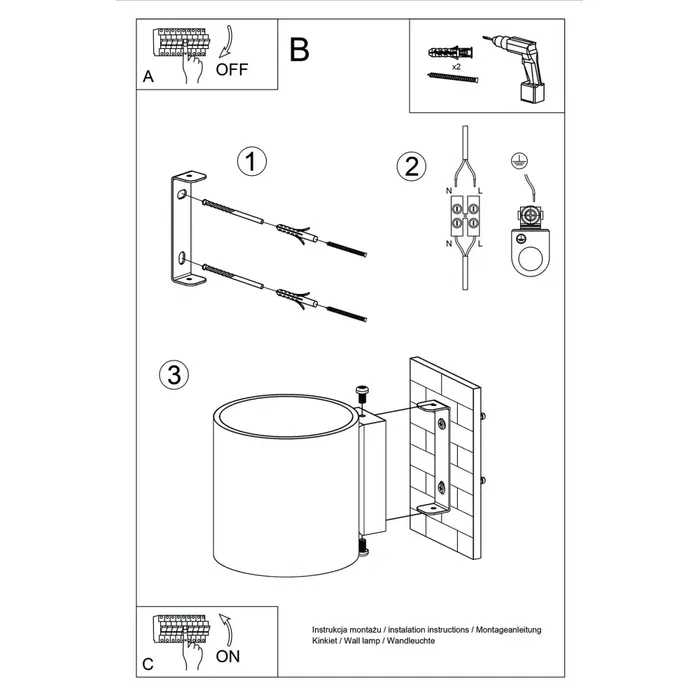 A OFF

B

x2

1

2

N L

N L

3

C ON

Instrukcja montażu / instalation instructions / Montageanleitung
Kinkiet / Wall lamp / Wandleuchte