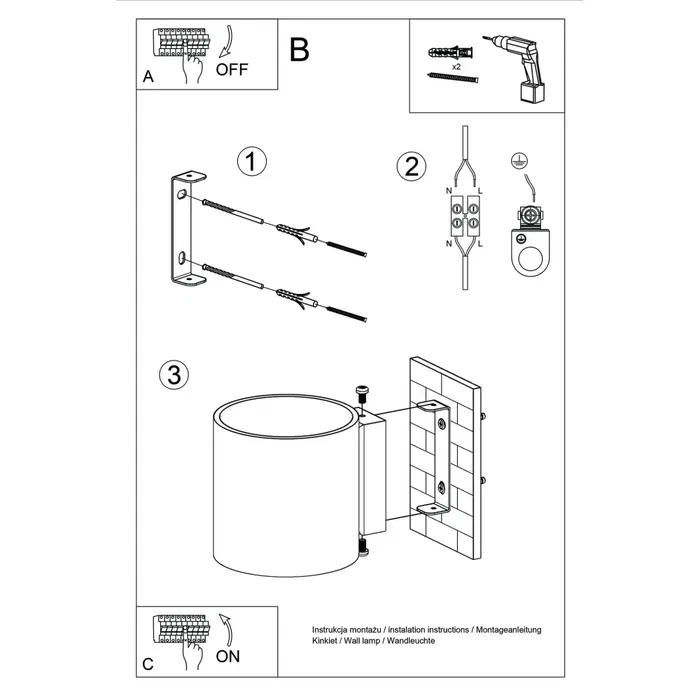 A
OFF

B

x2

1

2

N
L
N
L

3

C
ON

Instrukcja montażu / instalation instructions / Montageanleitung
Kinkiet / Wall lamp / Wandleuchte