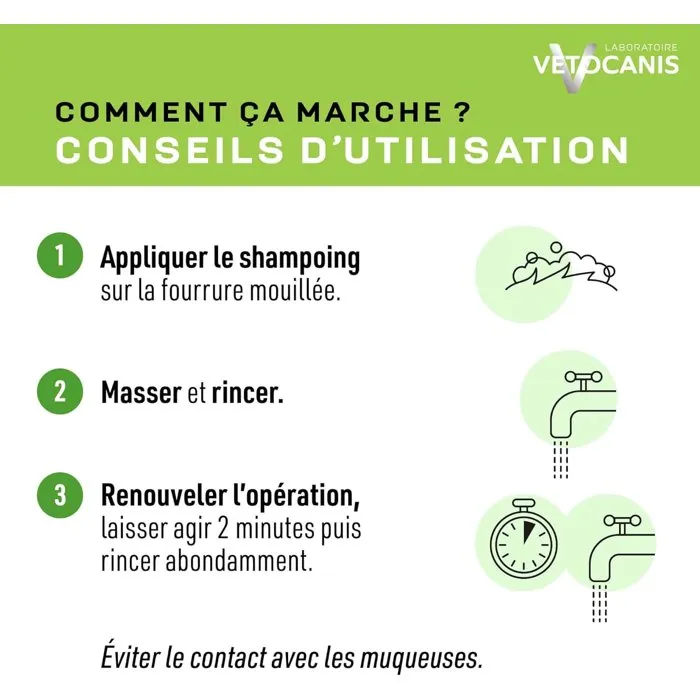 LABORATOIRE
VETOCANIS

COMMENT ÇA MARCHE ?
CONSEILS D'UTILISATION

1 Appliquer le shampoing sur la fourrure mouillée.

2 Masser et rincer.

3 Renouveler l'opération, laisser agir 2 minutes puis rincer abondamment.

Éviter le contact avec les muqueuses.