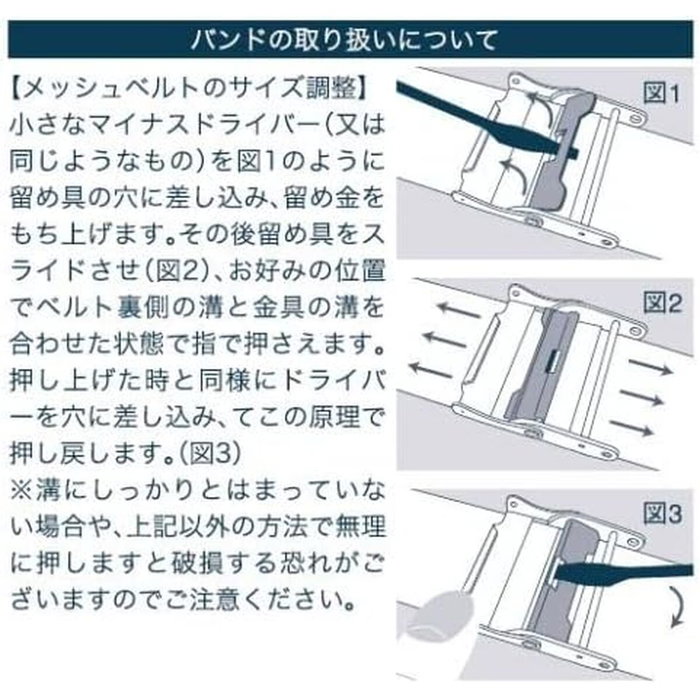 バンドの取り扱いについて

【メッシュベルトのサイズ調整】
小さなマイナスドライバー(又は同じようなもの)を図1のように留め具の穴に差し込み、留め金をもち上げます。その後留め具をスライドさせ(図2)、お好みの位置でベルト裏側の溝と金具の溝を合わせた状態で指で押さえます。押し上げた時と同様にドライバーを穴に差し込み、てこの原理で押し戻します。(図3)
※溝にしっかりとはまっていない場合や、上記以外の方法で無理に押しますと破損する恐れがございますのでご注意ください。

図1

図2

図3