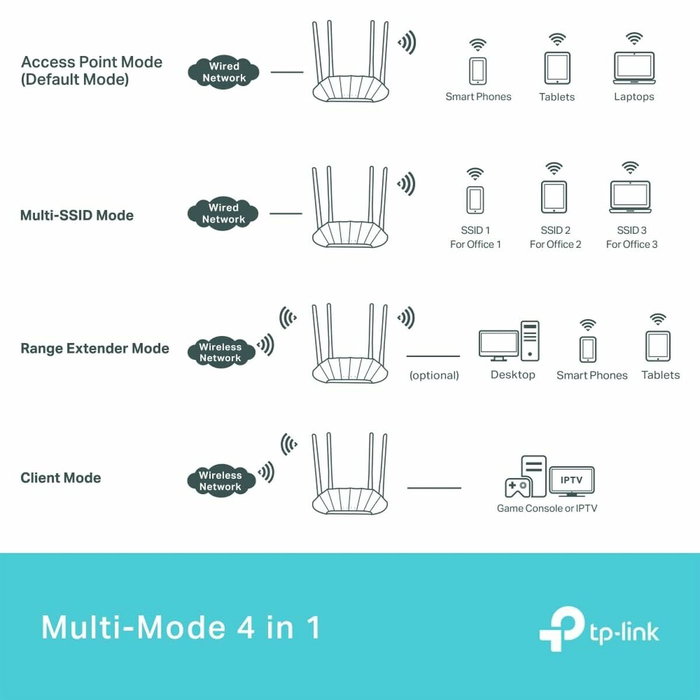 Access Point Mode
(Default Mode)

Wired Network

Smart Phones

Tablets

Laptops

Multi-SSID Mode

Wired Network

SSID 1
For Office 1

SSID 2
For Office 2

SSID 3
For Office 3

Range Extender Mode

Wireless Network

(optional)

Desktop

Smart Phones

Tablets

Client Mode

Wireless Network

IPTV

Game Console or IPTV

Multi-Mode 4 in 1

tp-link