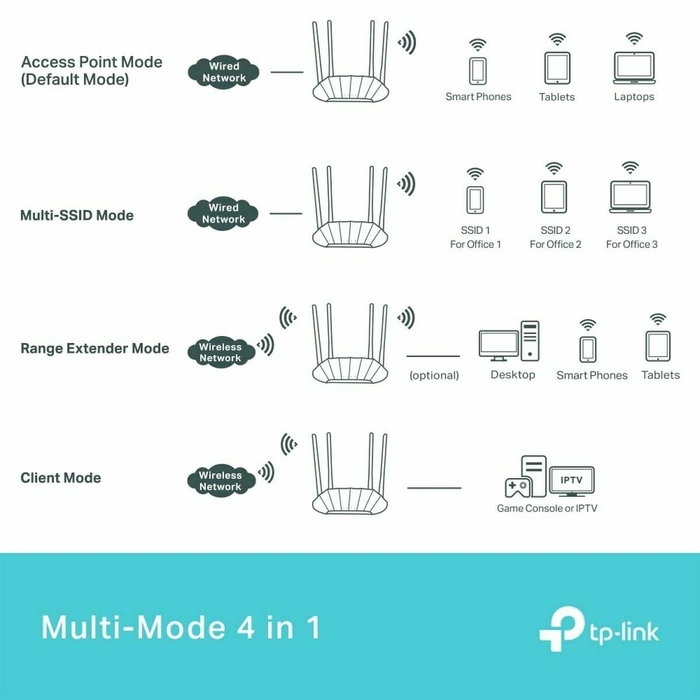 Access Point Mode
(Default Mode)

Wired Network

Smart Phones

Tablets

Laptops

Multi-SSID Mode

Wired Network

SSID 1
For Office 1

SSID 2
For Office 2

SSID 3
For Office 3

Range Extender Mode

Wireless Network

(optional)

Desktop

Smart Phones

Tablets

Client Mode

Wireless Network

IPTV

Game Console or IPTV

Multi-Mode 4 in 1

tp-link