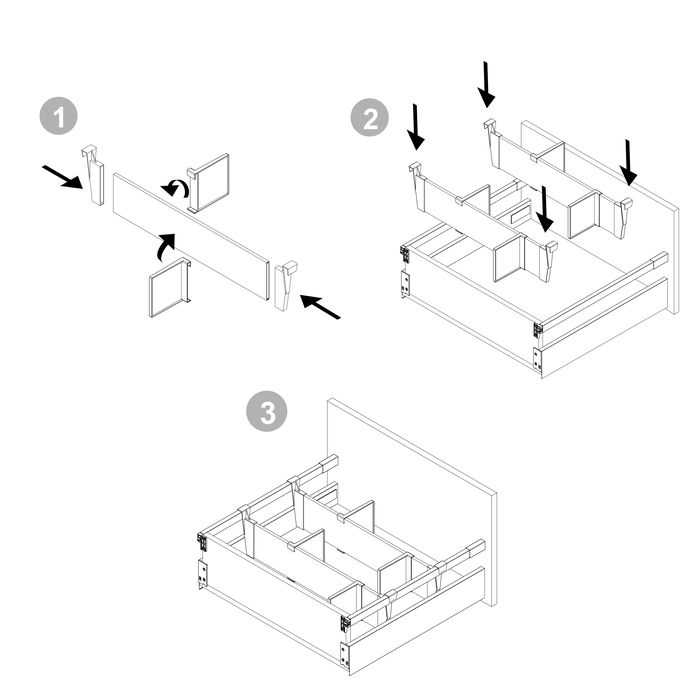 1

2

3