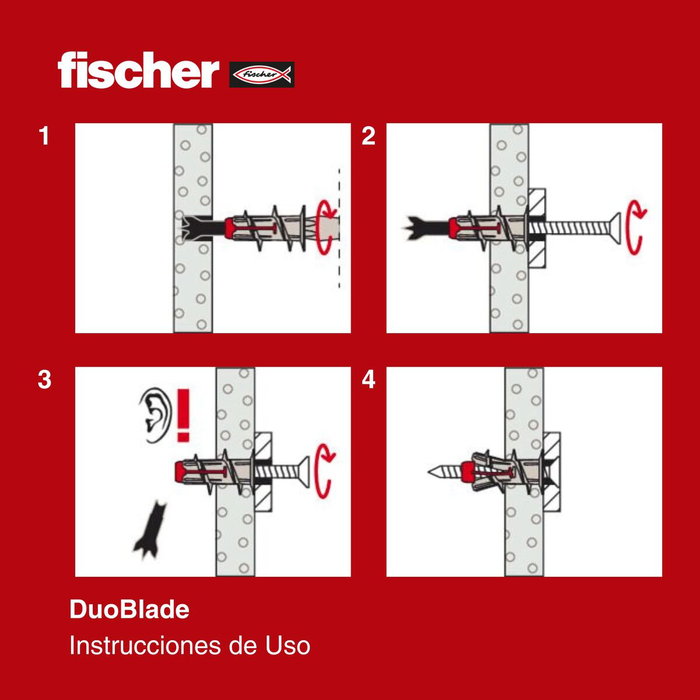 fischer fischer

1

2

3

!

4

DuoBlade

Instrucciones de Uso