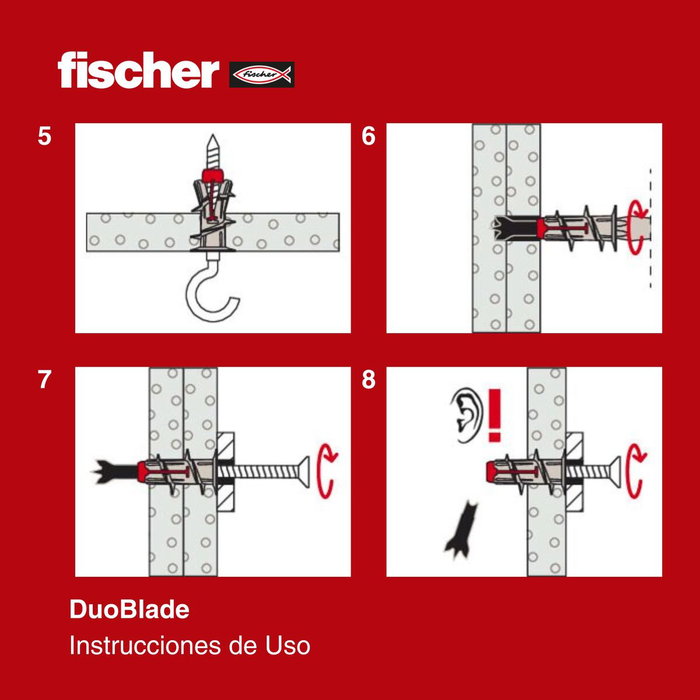 fischer fischer

5

6

7

8

!

DuoBlade
Instrucciones de Uso