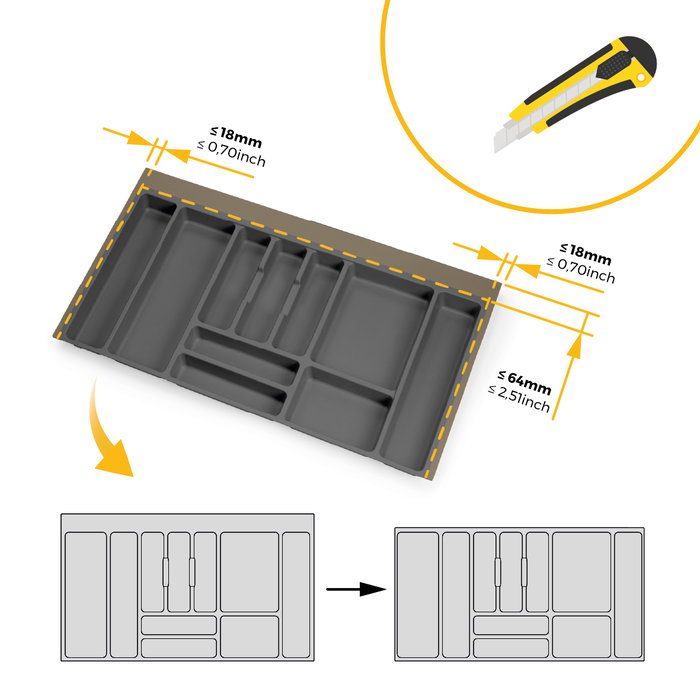 ≤ 18mm
≤ 0,70inch

≤ 18mm
≤ 0,70inch

≤ 64mm
≤ 2,51inch