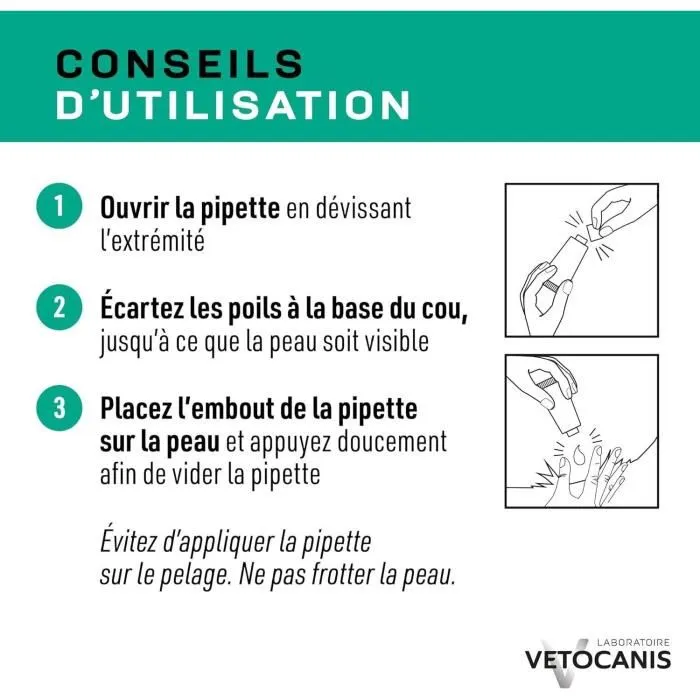 CONSEILS
D'UTILISATION

1 Ouvrir la pipette en dévissant l'extrémité

2 Écartez les poils à la base du cou, jusqu'à ce que la peau soit visible

3 Placez l'embout de la pipette sur la peau et appuyez doucement afin de vider la pipette

Évitez d'appliquer la pipette sur le pelage. Ne pas frotter la peau.

LABORATOIRE
VETOCANIS