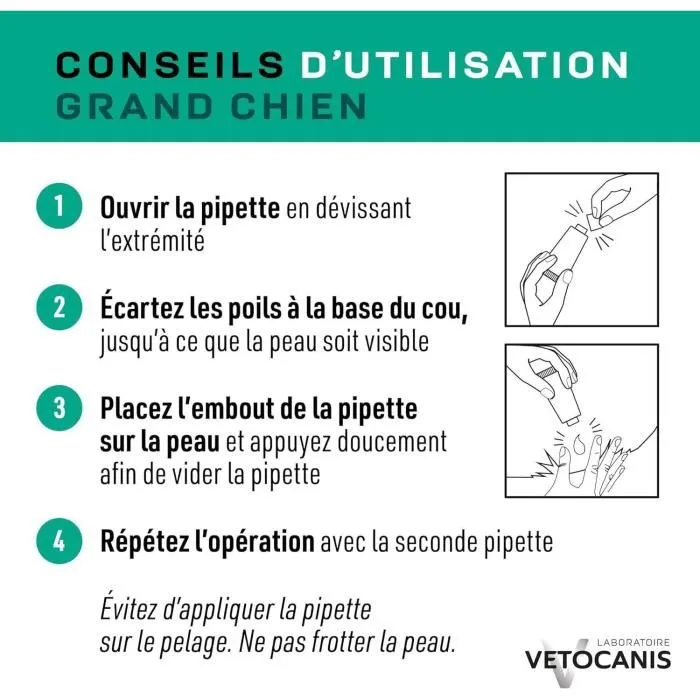 CONSEILS D'UTILISATION
GRAND CHIEN

1 Ouvrir la pipette en dévissant l'extrémité

2 Écartez les poils à la base du cou, jusqu'à ce que la peau soit visible

3 Placez l'embout de la pipette sur la peau et appuyez doucement afin de vider la pipette

4 Répétez l'opération avec la seconde pipette

Évitez d'appliquer la pipette sur le pelage. Ne pas frotter la peau.

LABORATOIRE
VETOCANIS