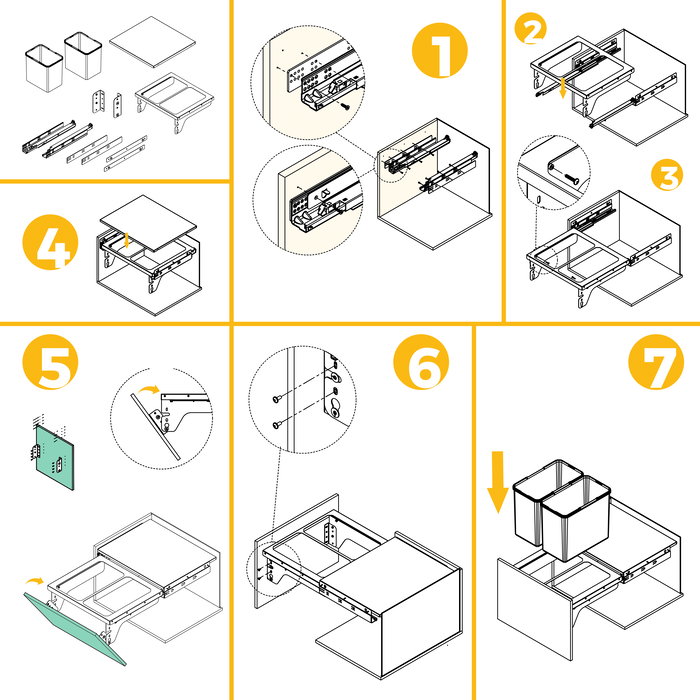 1

2

3

4

5

6

7