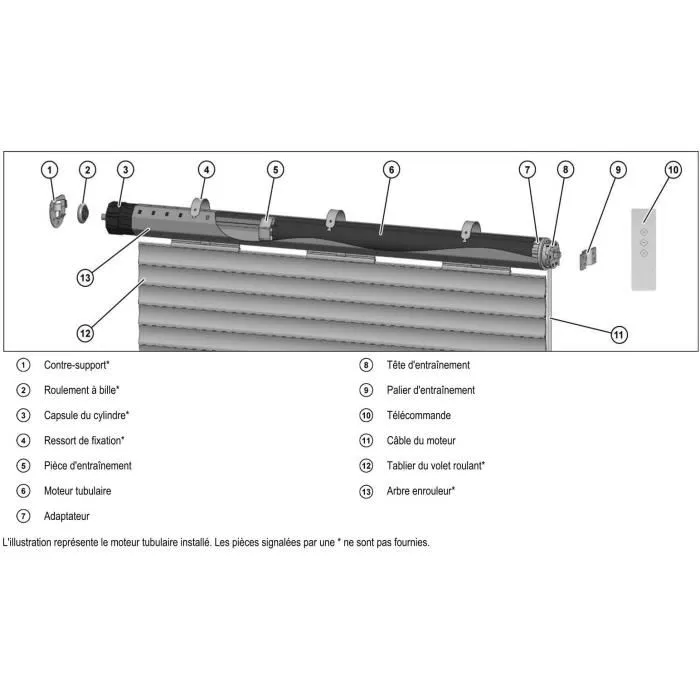 1 2 3 4 5 6 7 8 9 10

13

12

11

1 Contre-support*

2 Roulement à bille*

3 Capsule du cylindre*

4 Ressort de fixation*

5 Pièce d'entraînement

6 Moteur tubulaire

7 Adaptateur

8 Tête d'entraînement

9 Palier d'entraînement

10 Télécommande

11 Câble du moteur

12 Tablier du volet roulant*

13 Arbre enrouleur*

L'illustration représente le moteur tubulaire installé. Les pièces signalées par une * ne sont pas fournies.