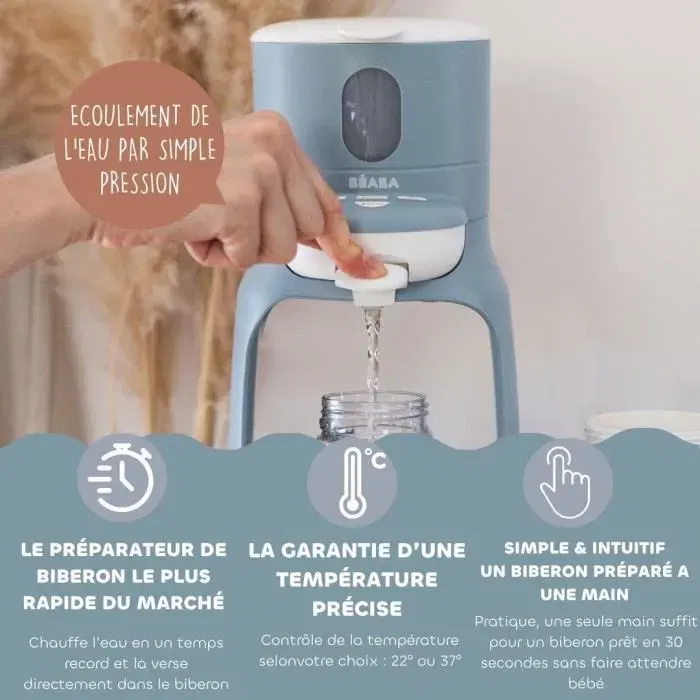 ECOULEMENT DE L'EAU PAR SIMPLE PRESSION

BÉABA

°C

LE PRÉPARATEUR DE BIBERON LE PLUS RAPIDE DU MARCHÉ

Chauffe l'eau en un temps record et la verse directement dans le biberon

LA GARANTIE D'UNE TEMPÉRATURE PRÉCISE

Contrôle de la température selonvotre choix : 22° ou 37°

SIMPLE & INTUITIF UN BIBERON PRÉPARÉ A UNE MAIN

Pratique, une seule main suffit pour un biberon prêt en 30 secondes sans faire attendre bébé