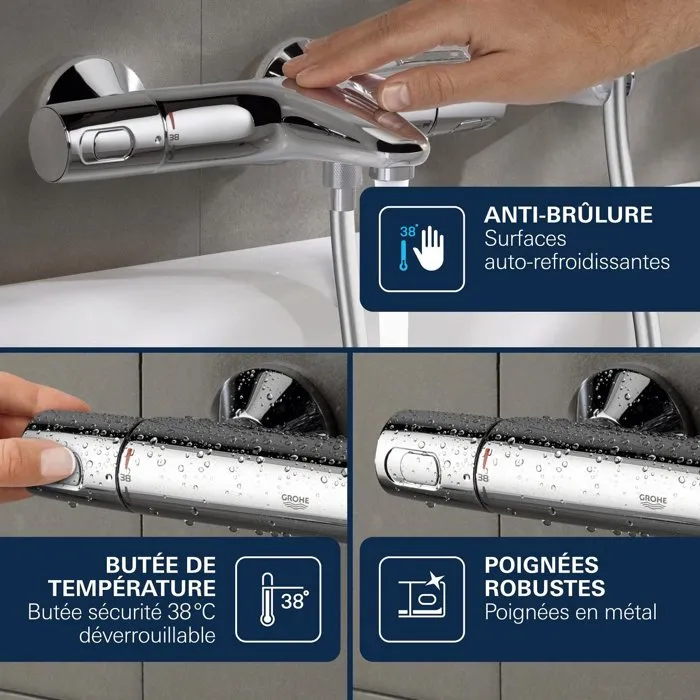 38

38°

ANTI-BRÛLURE
Surfaces auto-refroidissantes

38

GROHE

38

GROHE

BUTÉE DE TEMPÉRATURE
Butée sécurité 38 °C déverrouillable

38°

POIGNÉES ROBUSTES
Poignées en métal