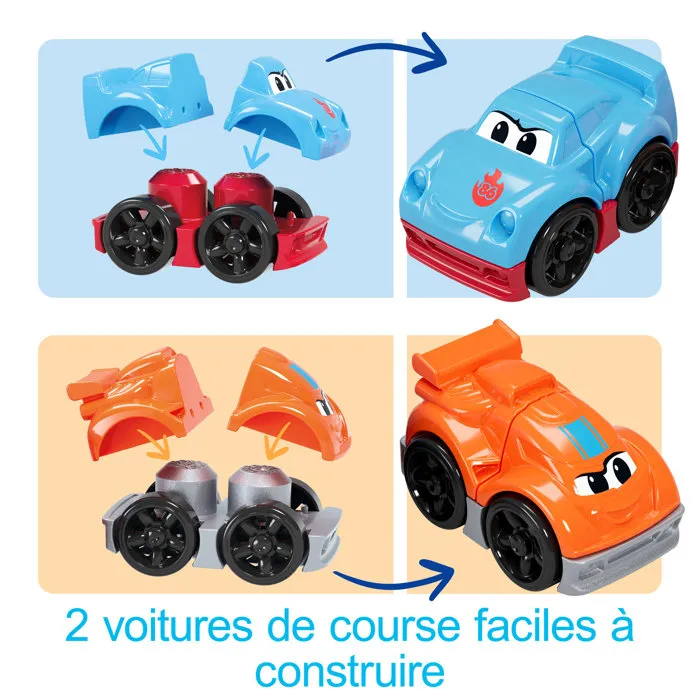 86

2 voitures de course faciles à construire