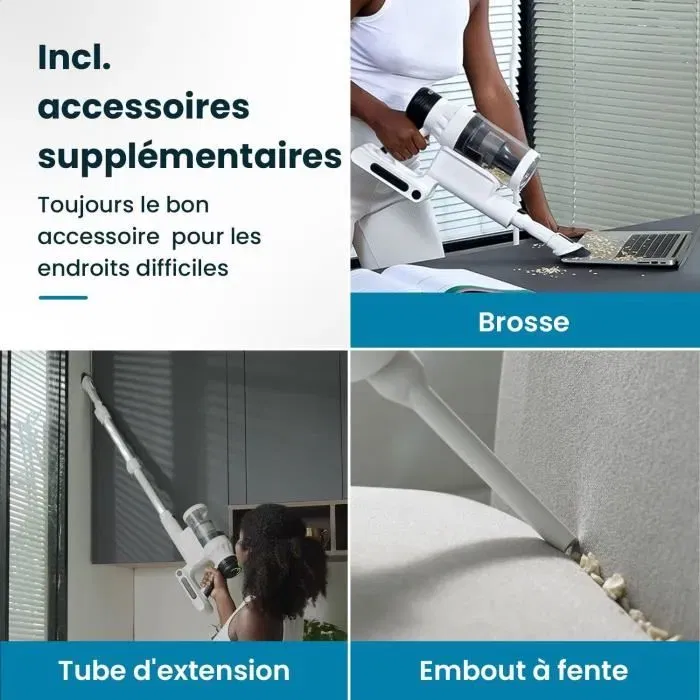 Incl. accessoires supplémentaires

Toujours le bon accessoire pour les endroits difficiles

Brosse

Tube d'extension

Embout à fente