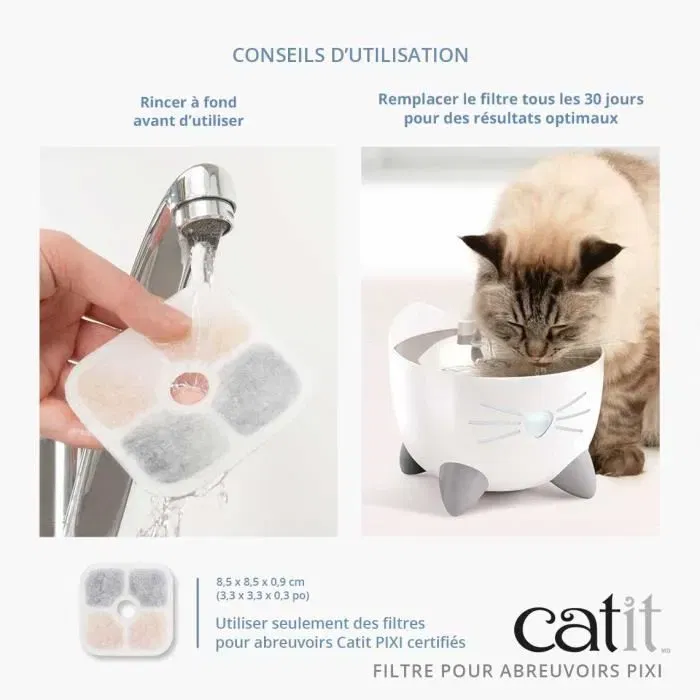 CONSEILS D'UTILISATION

Rincer à fond avant d'utiliser

Remplacer le filtre tous les 30 jours pour des résultats optimaux

8,5 x 8,5 x 0,9 cm
(3,3 x 3,3 x 0,3 po)

Utiliser seulement des filtres pour abreuvoirs Catit PIXI certifiés

catit MD

FILTRE POUR ABREUVOIRS PIXI