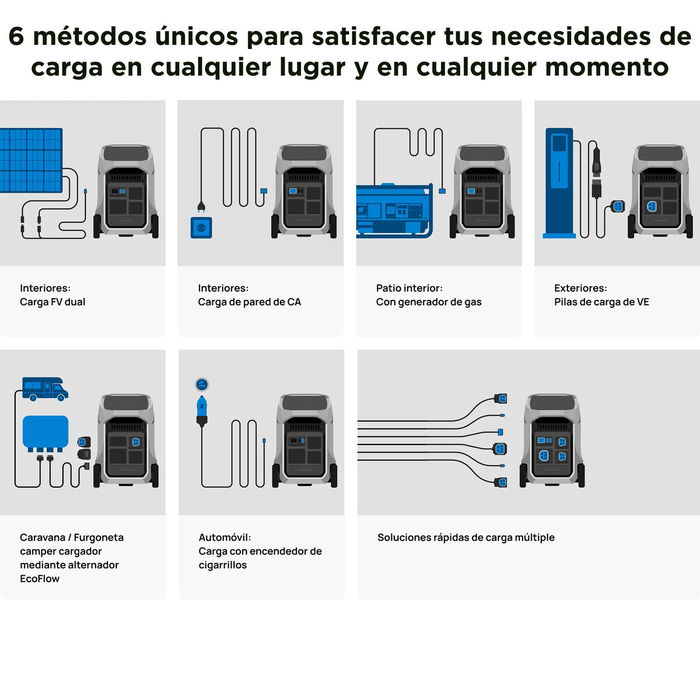 6 métodos únicos para satisfacer tus necesidades de carga en cualquier lugar y en cualquier momento

Interiores:
Carga FV dual

Interiores:
Carga de pared de CA

Patio interior:
Con generador de gas

Exteriores:
Pilas de carga de VE

Caravana / Furgoneta camper cargador mediante alternador EcoFlow

Automóvil:
Carga con encendedor de cigarrillos

Soluciones rápidas de carga múltiple