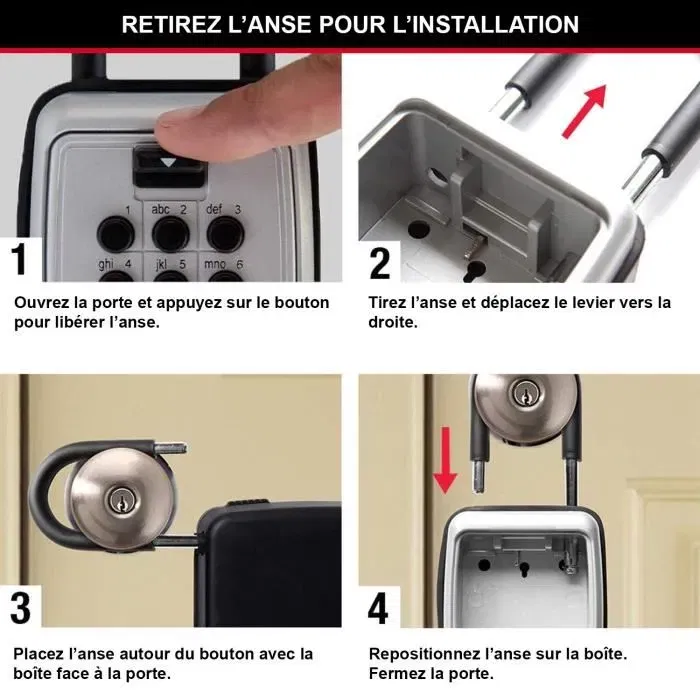 RETIREZ L'ANSE POUR L'INSTALLATION

1 abc 2 def 3
ghi 4 jkl 5 mno 6

1

Ouvrez la porte et appuyez sur le bouton pour libérer l'anse.

2

Tirez l'anse et déplacez le levier vers la droite.

3

Placez l'anse autour du bouton avec la boîte face à la porte.

4

Repositionnez l'anse sur la boîte. Fermez la porte.