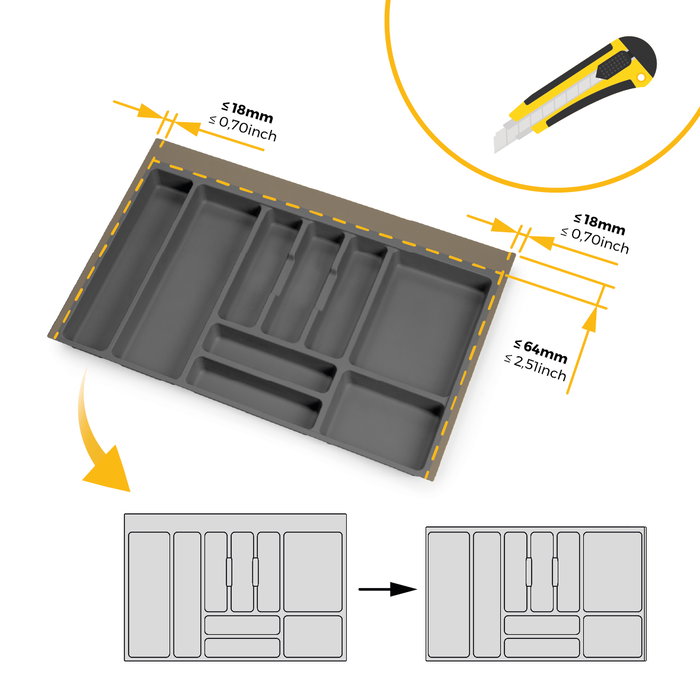 ≤ 18mm
≤ 0,70inch

≤ 18mm
≤ 0,70inch

≤ 64mm
≤ 2,51inch