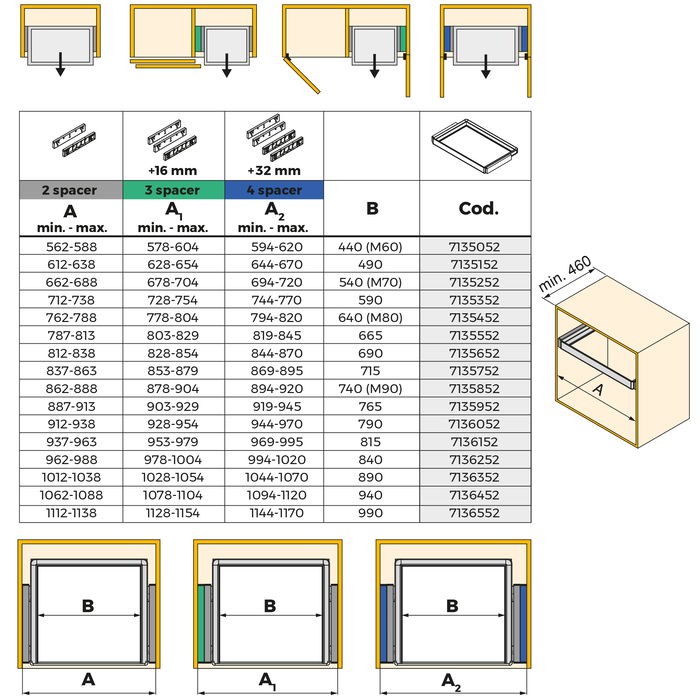 | | +16 mm | +32 mm | | |
|---|---|---|---|---|
| 2 spacer | 3 spacer | 4 spacer | | |
| A min. - max. | $A_1$ min. - max. | $A_2$ min. - max. | B | Cod. |
| 562-588 | 578-604 | 594-620 | 440 (M60) | 7135052 |
| 612-638 | 628-654 | 644-670 | 490 | 7135152 |
| 662-688 | 678-704 | 694-720 | 540 (M70) | 7135252 |
| 712-738 | 728-754 | 744-770 | 590 | 7135352 |
| 762-788 | 778-804 | 794-820 | 640 (M80) | 7135452 |
| 787-813 | 803-829 | 819-845 | 665 | 7135552 |
| 812-838 | 828-854 | 844-870 | 690 | 7135652 |
| 837-863 | 853-879 | 869-895 | 715 | 7135752 |
| 862-888 | 878-904 | 894-920 | 740 (M90) | 7135852 |
| 887-913 | 903-929 | 919-945 | 765 | 7135952 |
| 912-938 | 928-954 | 944-970 | 790 | 7136052 |
| 937-963 | 953-979 | 969-995 | 815 | 7136152 |
| 962-988 | 978-1004 | 994-1020 | 840 | 7136252 |
| 1012-1038 | 1028-1054 | 1044-1070 | 890 | 7136352 |
| 1062-1088 | 1078-1104 | 1094-1120 | 940 | 7136452 |
| 1112-1138 | 1128-1154 | 1144-1170 | 990 | 7136552 |

min. 460

A

B

A

B

$A_1$

B

$A_2$