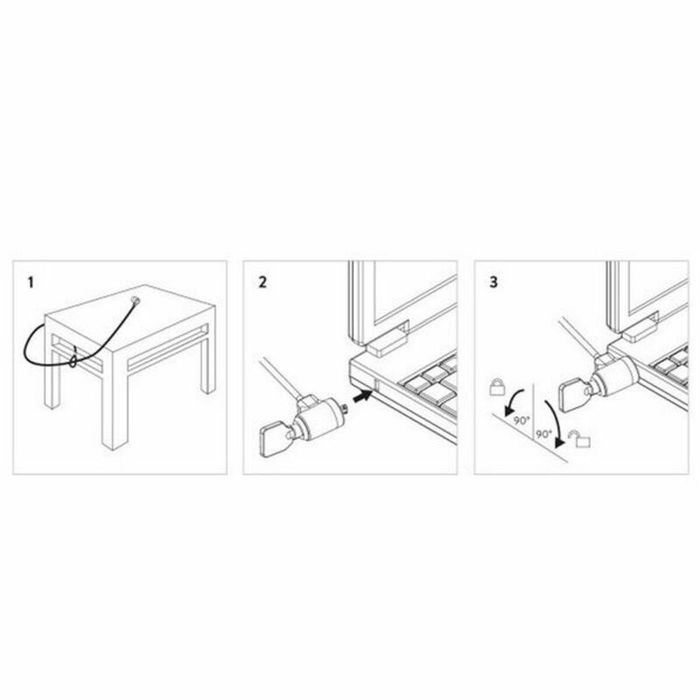 1

2

3

90°

90°