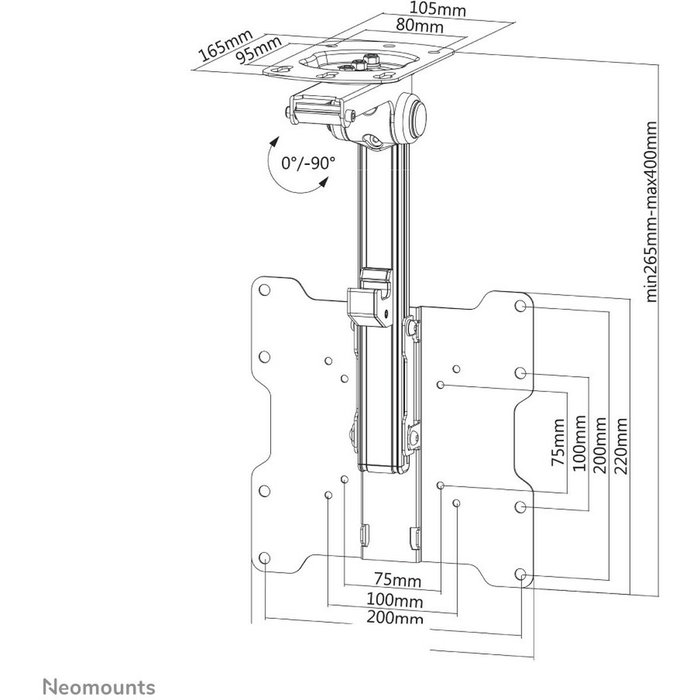 105mm
80mm
165mm
95mm
0°/-90°
min265mm-max400mm
75mm
100mm
200mm
220mm
75mm
100mm
200mm
Neomounts