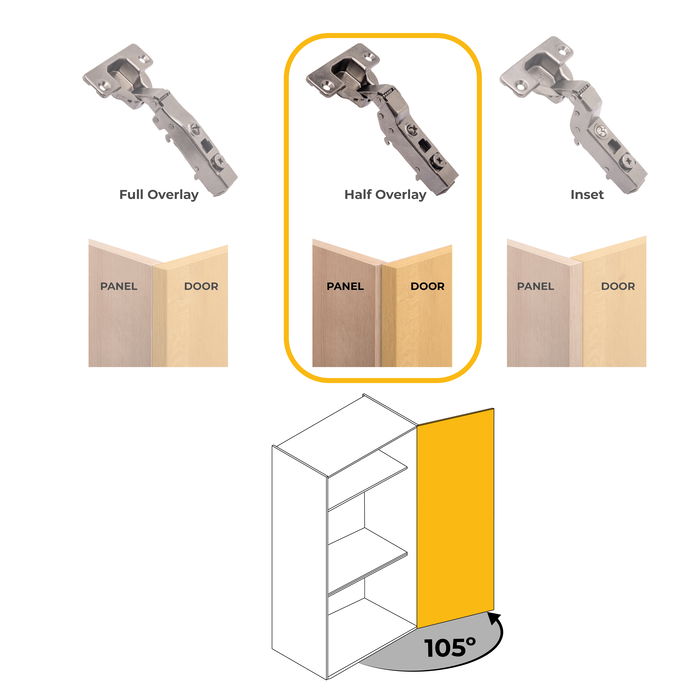 Full Overlay

Half Overlay

Inset

PANEL

DOOR

PANEL

DOOR

PANEL

DOOR

105°