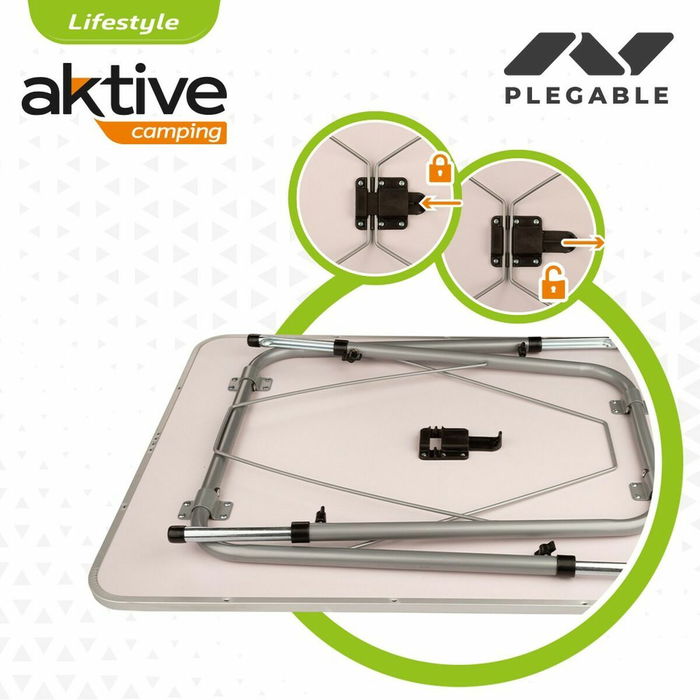 Lifestyle

aktive
camping

PLEGABLE