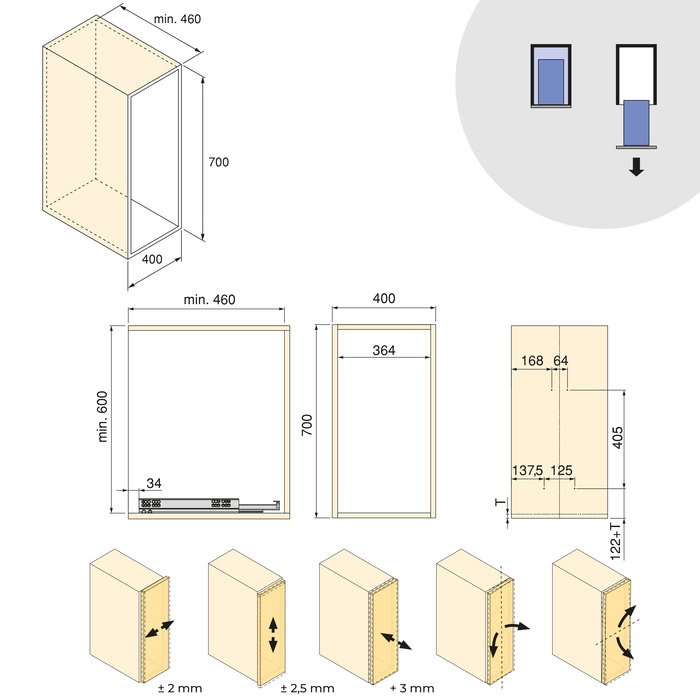 min. 460

700

400

min. 460

min. 600

34

400

364

700

168 64

405

137,5 125

T

122+T

± 2 mm

± 2,5 mm

+ 3 mm