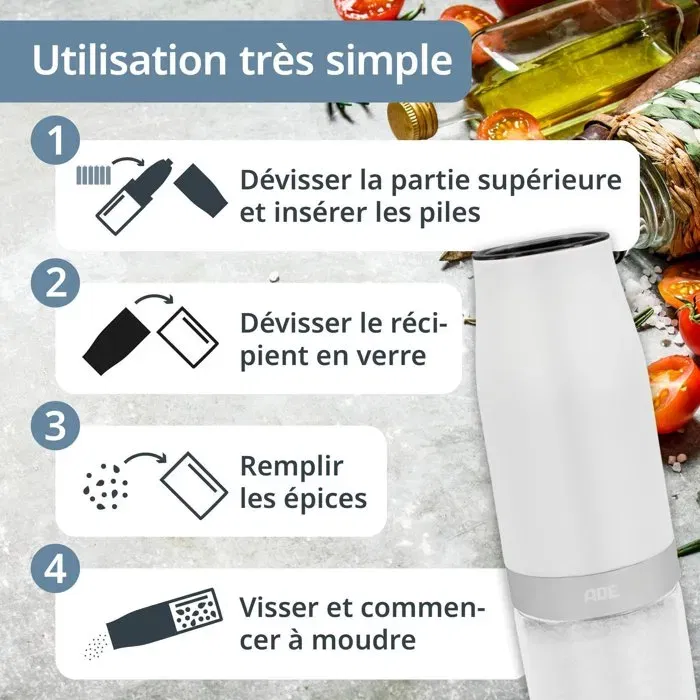 Utilisation très simple

1

Dévisser la partie supérieure et insérer les piles

2

Dévisser le récipient en verre

3

Remplir les épices

4

Visser et commencer à moudre

ADE