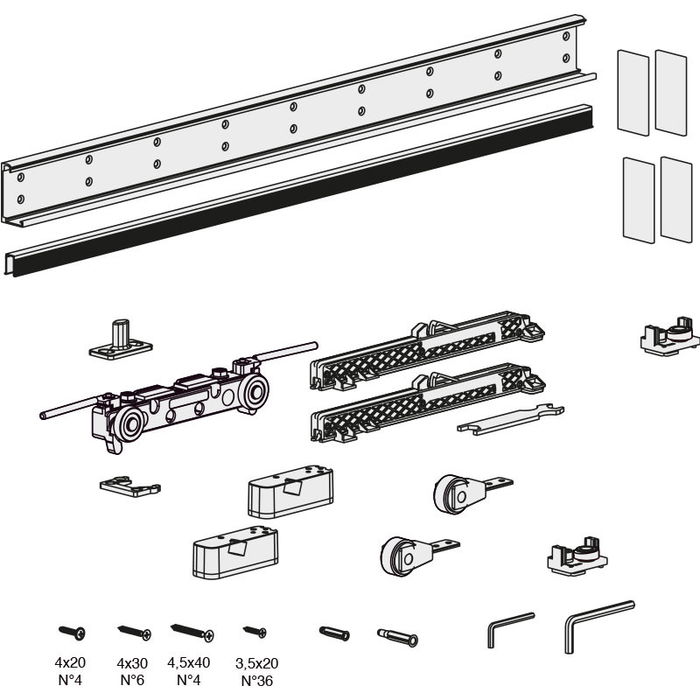 4x20
N°4

4x30
N°6

4,5x40
N°4

3,5x20
N°36