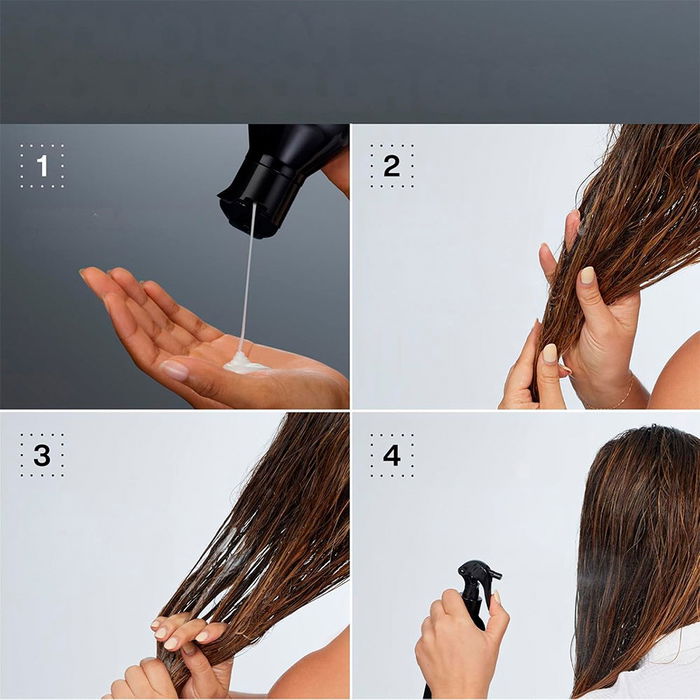 1

2

3

4