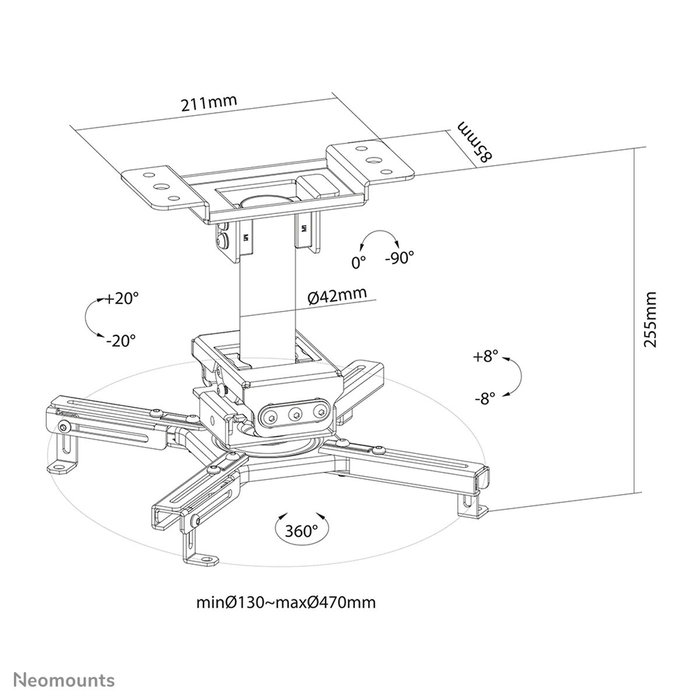 211mm

85mm

0°

-90°

+20°

-20°

Ø42mm

255mm

+8°

-8°

360°

minØ130~maxØ470mm

Neomounts